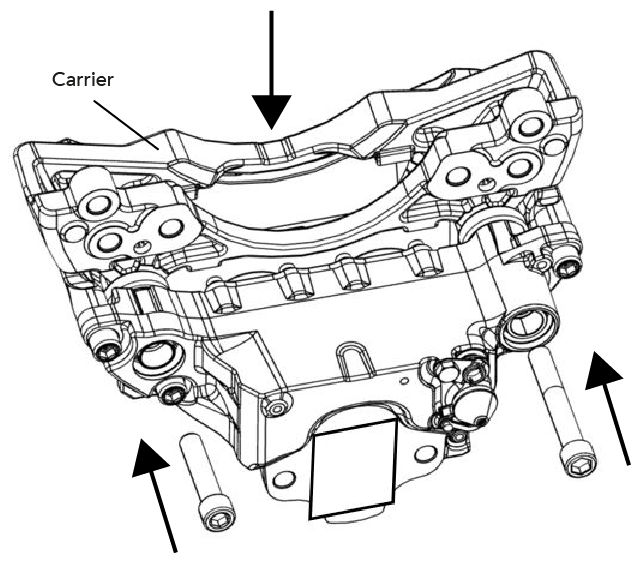 Carrier